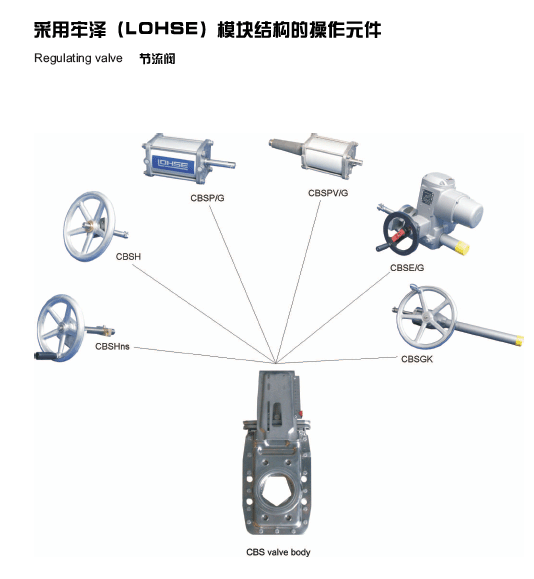 采用牢泽（LOHSE）模块结构的操作元件

Regulating valve 节流阀

LOHSE

CBSP/G

CBSPV/G

CBSH

CBSE/G

CBSHns

CBSGK

CBS valve body